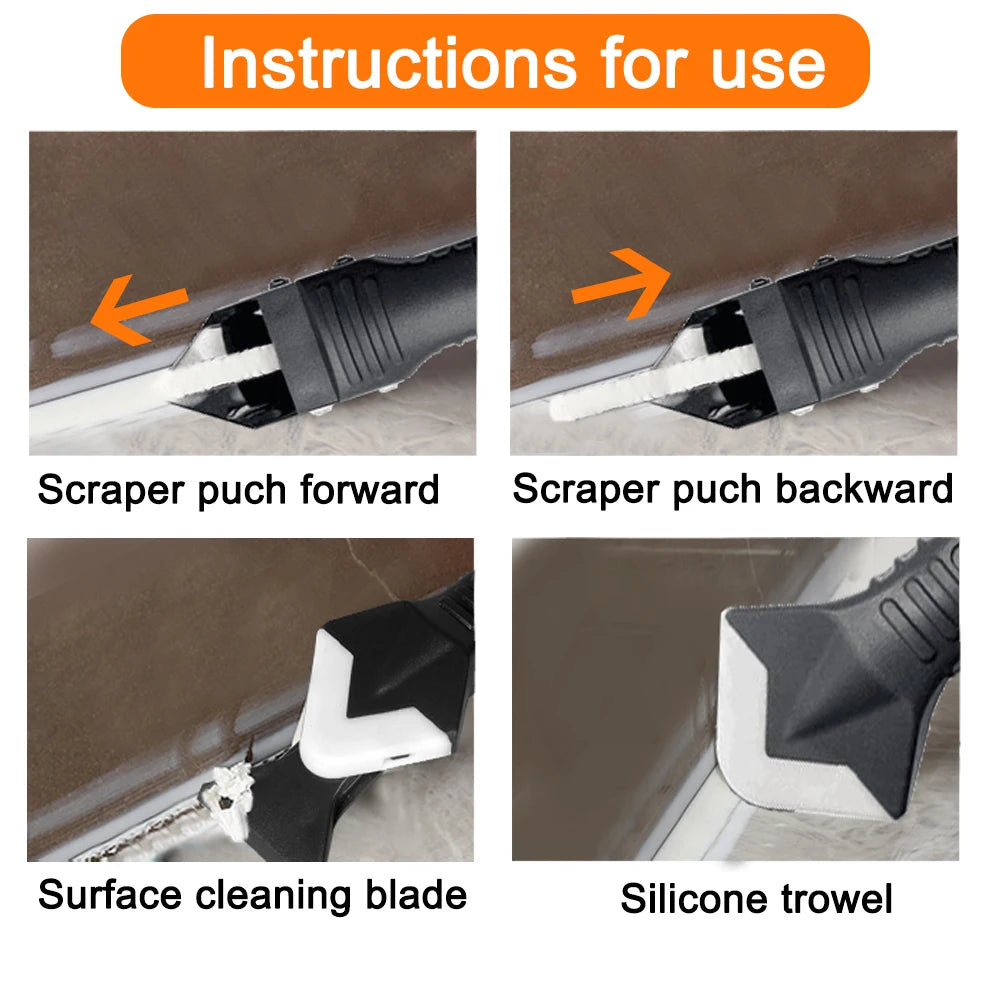 Instructions for use

Scraper puch forward

Scraper puch backward

Surface cleaning blade

Silicone trowel