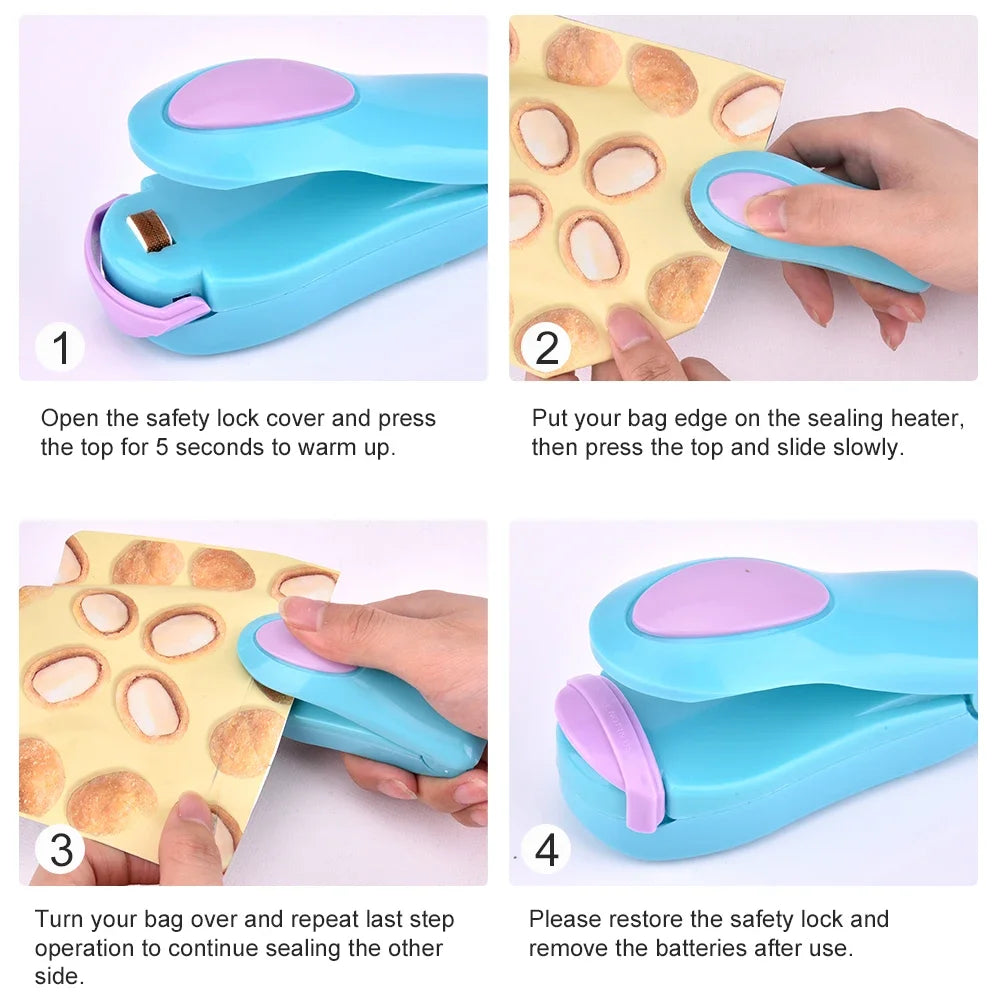 1

Open the safety lock cover and press the top for 5 seconds to warm up.

2

Put your bag edge on the sealing heater, then press the top and slide slowly.

3

Turn your bag over and repeat last step operation to continue sealing the other side.

4

Please restore the safety lock and remove the batteries after use.