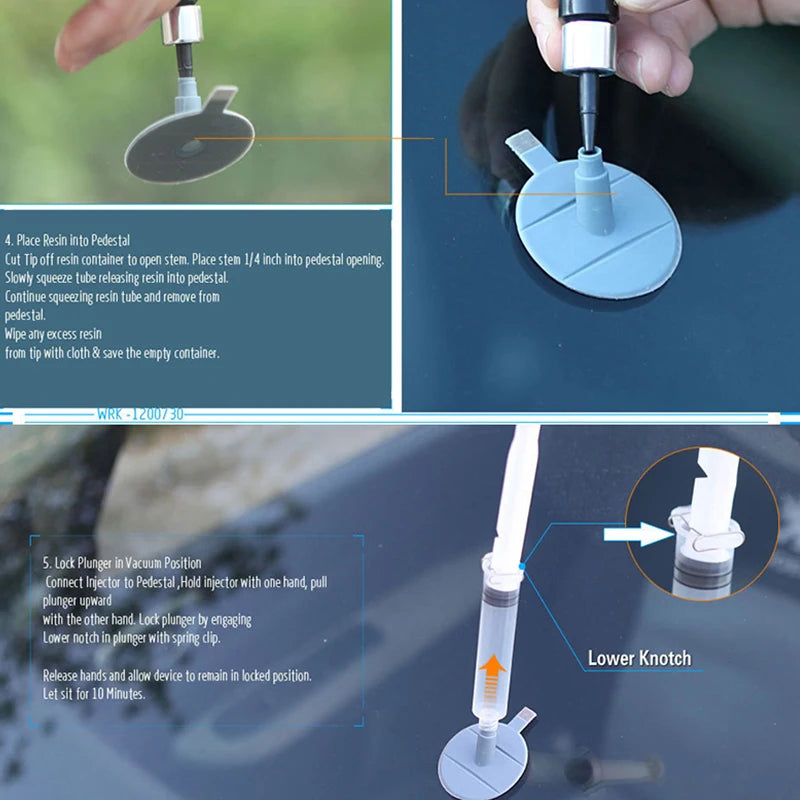 4. Place Resin into Pedestal
Cut Tip off resin container to open stem. Place stem 1/4 inch into pedestal opening.
Slowly squeeze tube releasing resin into pedestal.
Continue squeezing resin tube and remove from pedestal.
Wipe any excess resin from tip with cloth & save the empty container.

WRK -1200730

5. Lock Plunger in Vacuum Position
Connect Injector to Pedestal ,Hold injector with one hand, pull plunger upward with the other hand. Lock plunger by engaging Lower notch in plunger with spring clip.

Release hands and allow device to remain in locked position.
Let sit for 10 Minutes.

Lower Knotch