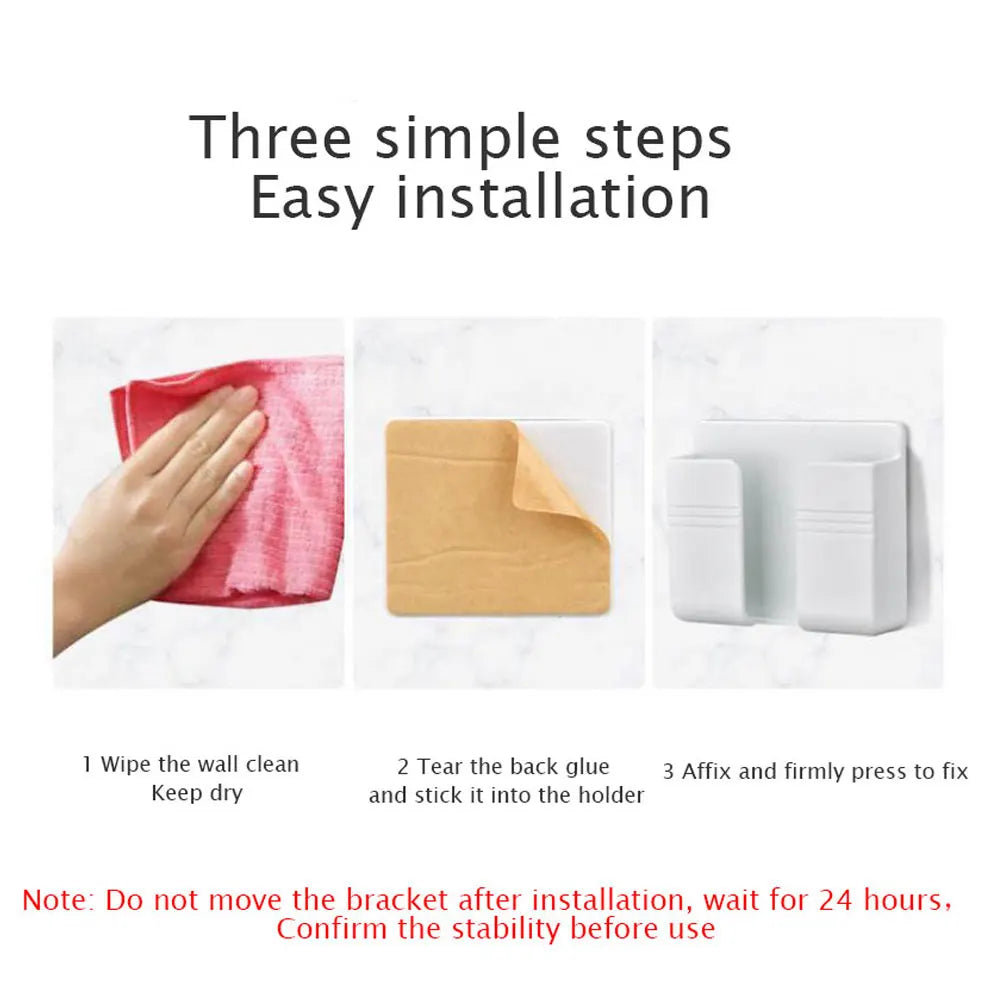 Three simple steps
Easy installation

1 Wipe the wall clean
Keep dry

2 Tear the back glue
and stick it into the holder

3 Affix and firmly press to fix

Note: Do not move the bracket after installation, wait for 24 hours,
Confirm the stability before use