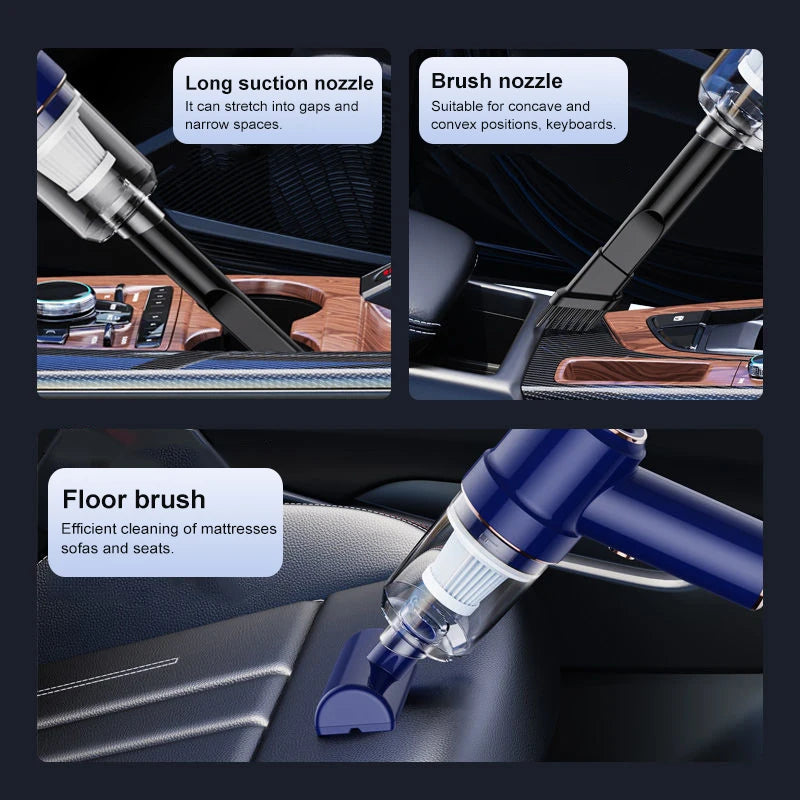 Long suction nozzle
It can stretch into gaps and narrow spaces.

Brush nozzle
Suitable for concave and convex positions, keyboards.

Floor brush
Efficient cleaning of mattresses sofas and seats.