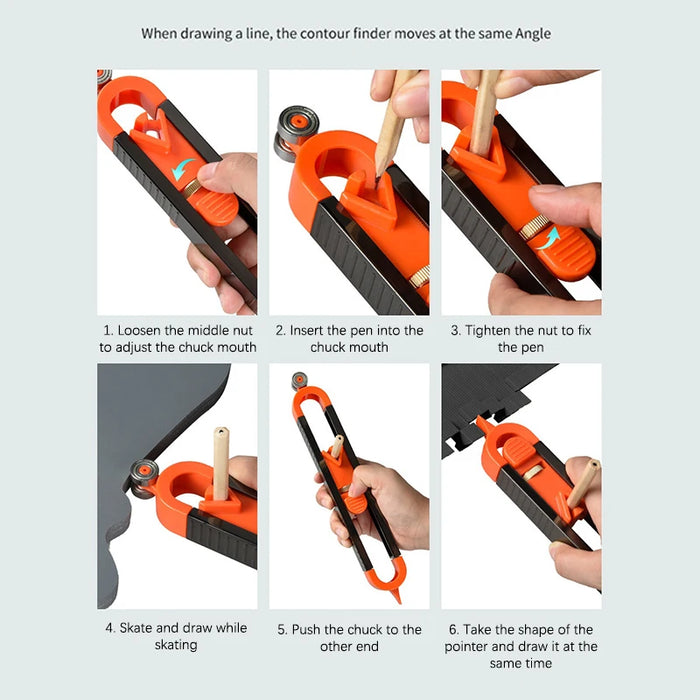 When drawing a line, the contour finder moves at the same Angle

1. Loosen the middle nut to adjust the chuck mouth

2. Insert the pen into the chuck mouth

3. Tighten the nut to fix the pen

4. Skate and draw while skating

5. Push the chuck to the other end

6. Take the shape of the pointer and draw it at the same time