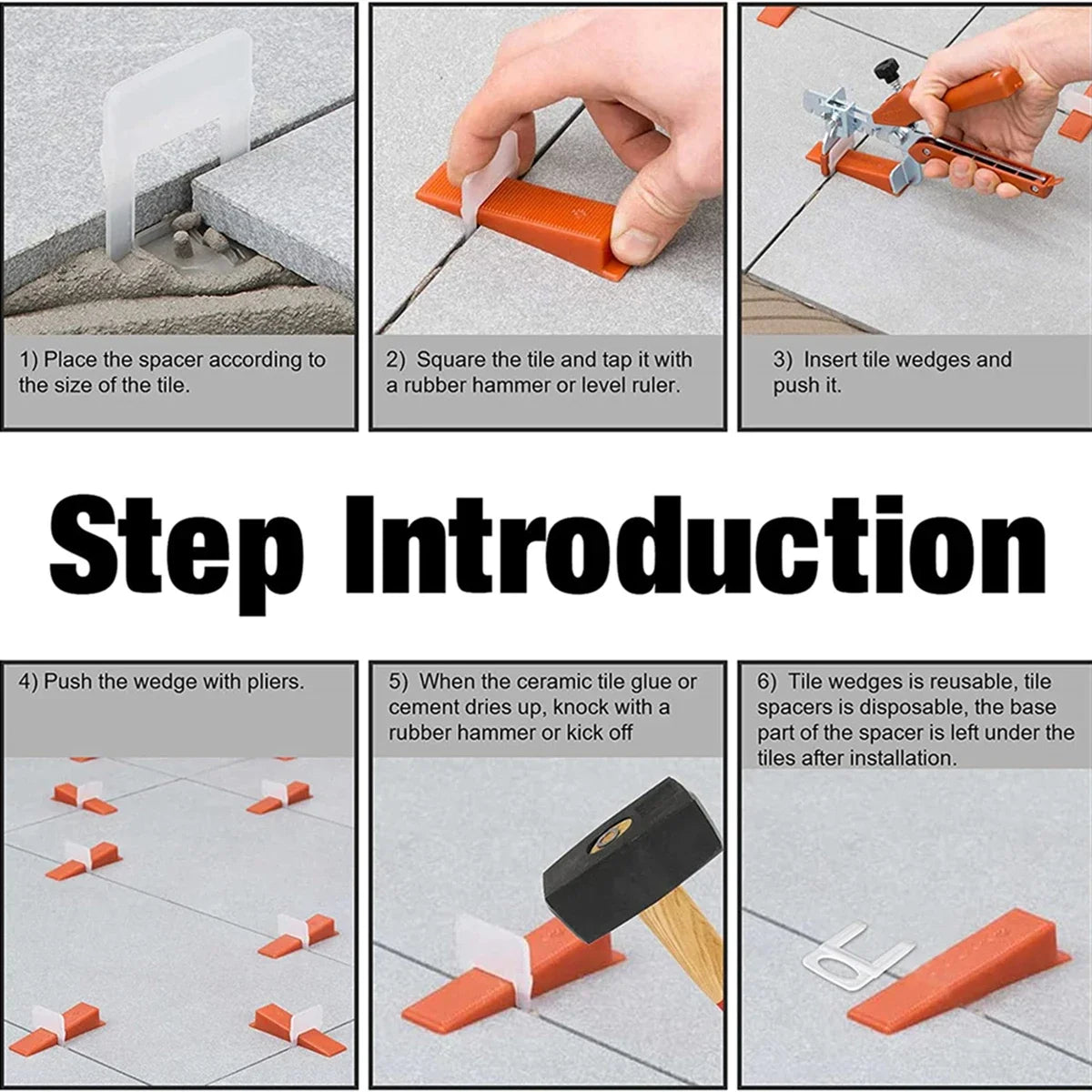 1) Place the spacer according to the size of the tile.

2) Square the tile and tap it with a rubber hammer or level ruler.

3) Insert tile wedges and push it.

Step Introduction

4) Push the wedge with pliers.

5) When the ceramic tile glue or cement dries up, knock with a rubber hammer or kick off

6) Tile wedges is reusable, tile spacers is disposable, the base part of the spacer is left under the tiles after installation.