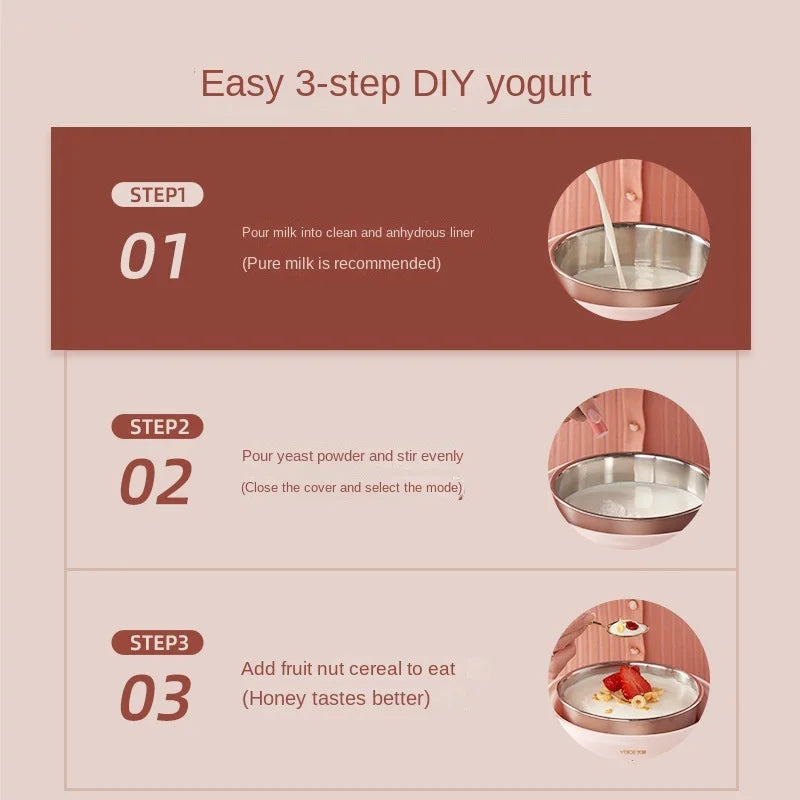 Easy 3-step DIY yogurt

STEP1

01

Pour milk into clean and anhydrous liner

(Pure milk is recommended)

STEP2

02

Pour yeast powder and stir evenly

(Close the cover and select the mode)

STEP3

03

Add fruit nut cereal to eat

(Honey tastes better)

YOICE